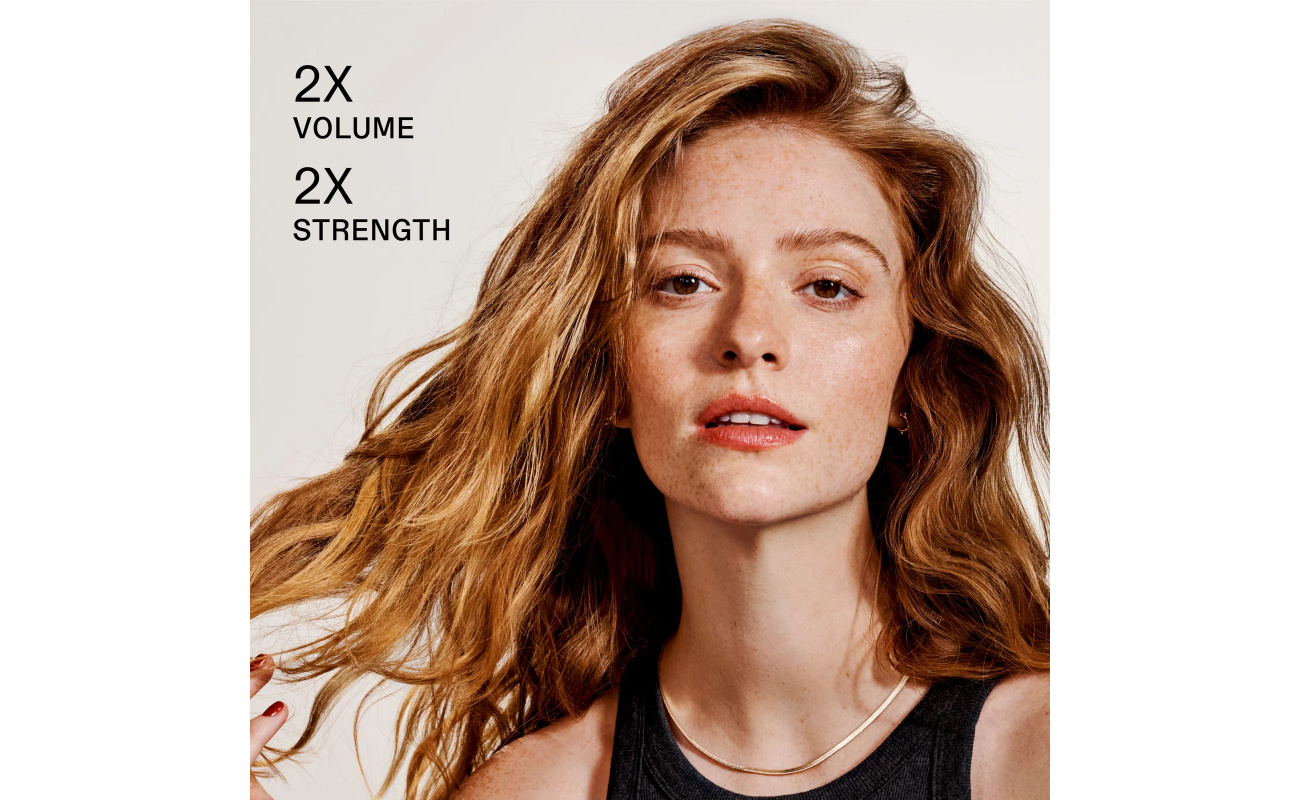 2X
VOLUME
2X
STRENGTH